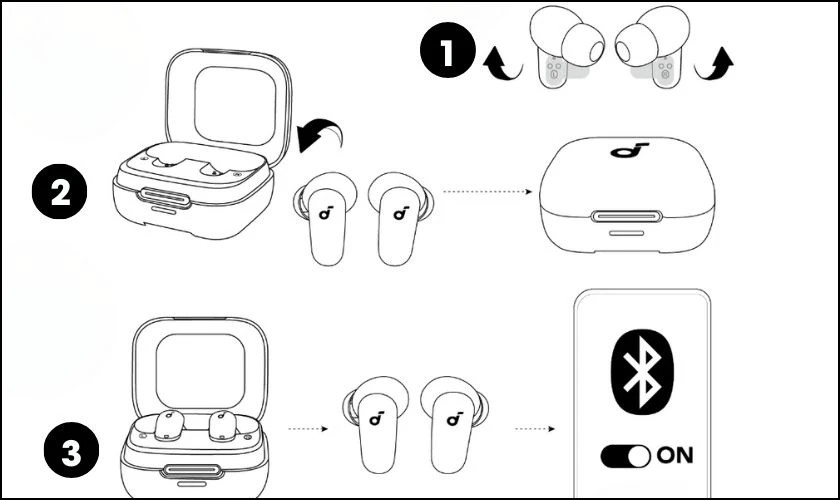 1

2

3

ON