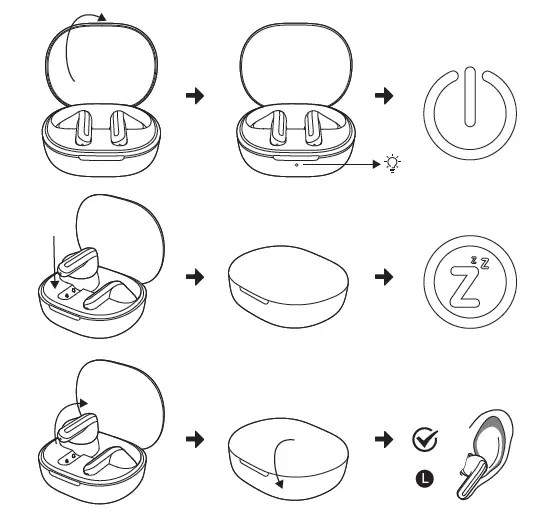 Z
z
z
L