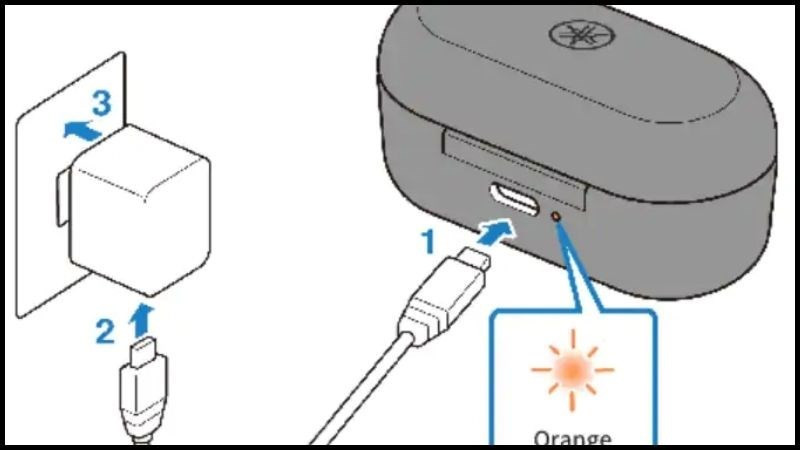 3

2

1

Orange